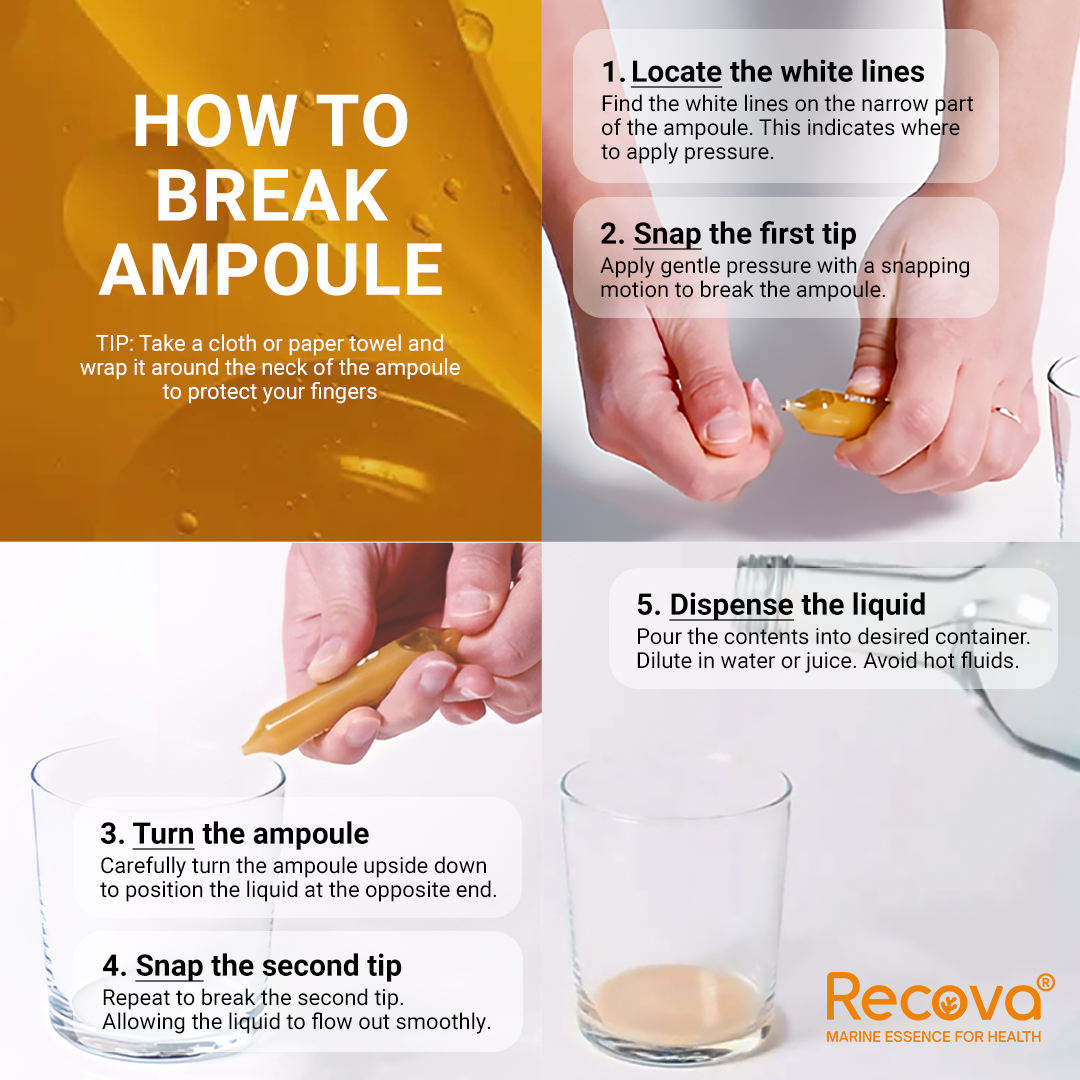 HOW TO BREAK AMPOULE

TIP: Take a cloth or paper towel and wrap it around the neck of the ampoule to protect your fingers

1. Locate the white lines
Find the white lines on the narrow part of the ampoule. This indicates where to apply pressure.

2. Snap the first tip
Apply gentle pressure with a snapping motion to break the ampoule.

3. Turn the ampoule
Carefully turn the ampoule upside down to position the liquid at the opposite end.

4. Snap the second tip
Repeat to break the second tip. Allowing the liquid to flow out smoothly.

5. Dispense the liquid
Pour the contents into desired container. Dilute in water or juice. Avoid hot fluids.

Recova®
MARINE ESSENCE FOR HEALTH