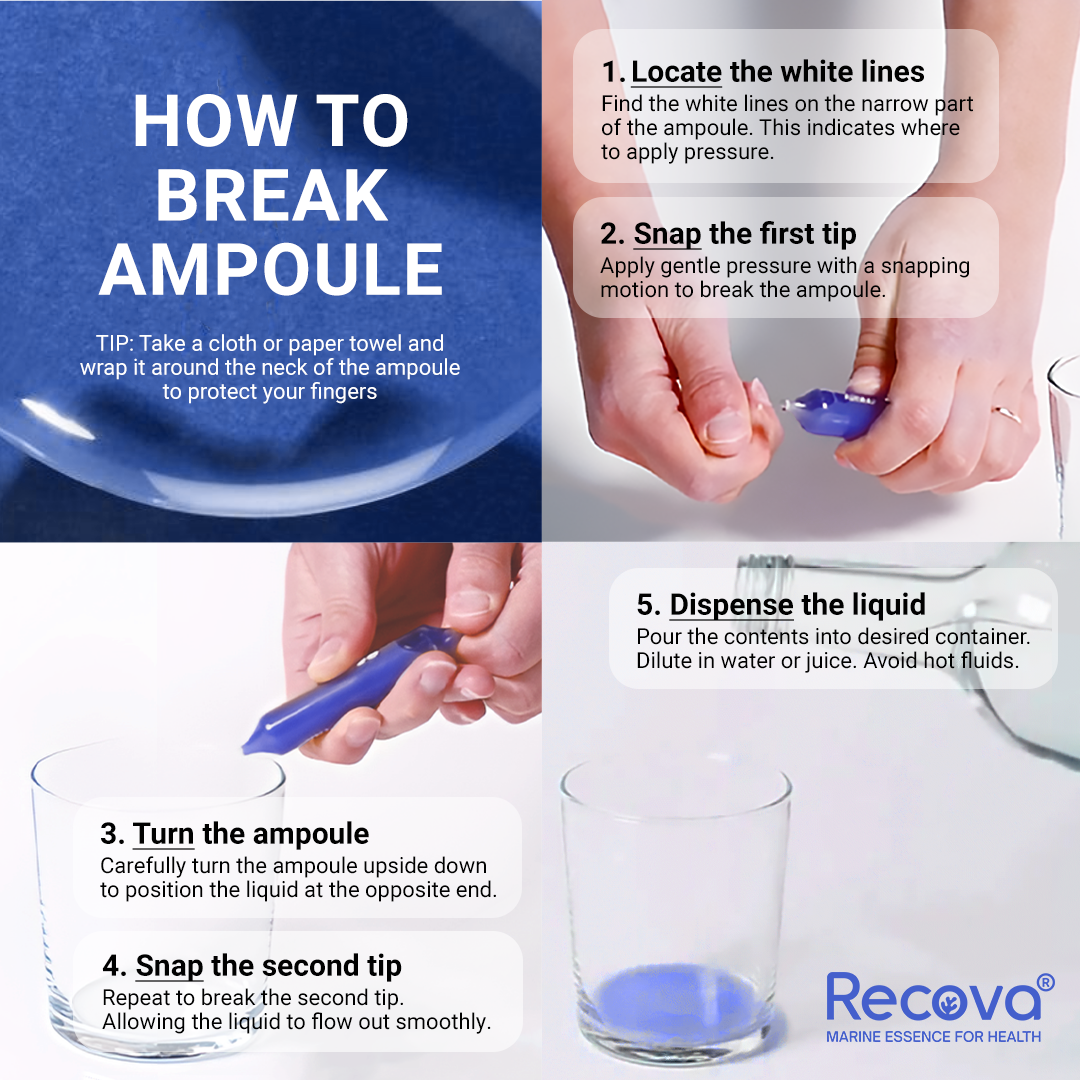 HOW TO BREAK AMPOULE

TIP: Take a cloth or paper towel and wrap it around the neck of the ampoule to protect your fingers

1. Locate the white lines
Find the white lines on the narrow part of the ampoule. This indicates where to apply pressure.

2. Snap the first tip
Apply gentle pressure with a snapping motion to break the ampoule.

3. Turn the ampoule
Carefully turn the ampoule upside down to position the liquid at the opposite end.

4. Snap the second tip
Repeat to break the second tip. Allowing the liquid to flow out smoothly.

5. Dispense the liquid
Pour the contents into desired container. Dilute in water or juice. Avoid hot fluids.

Recova®
MARINE ESSENCE FOR HEALTH